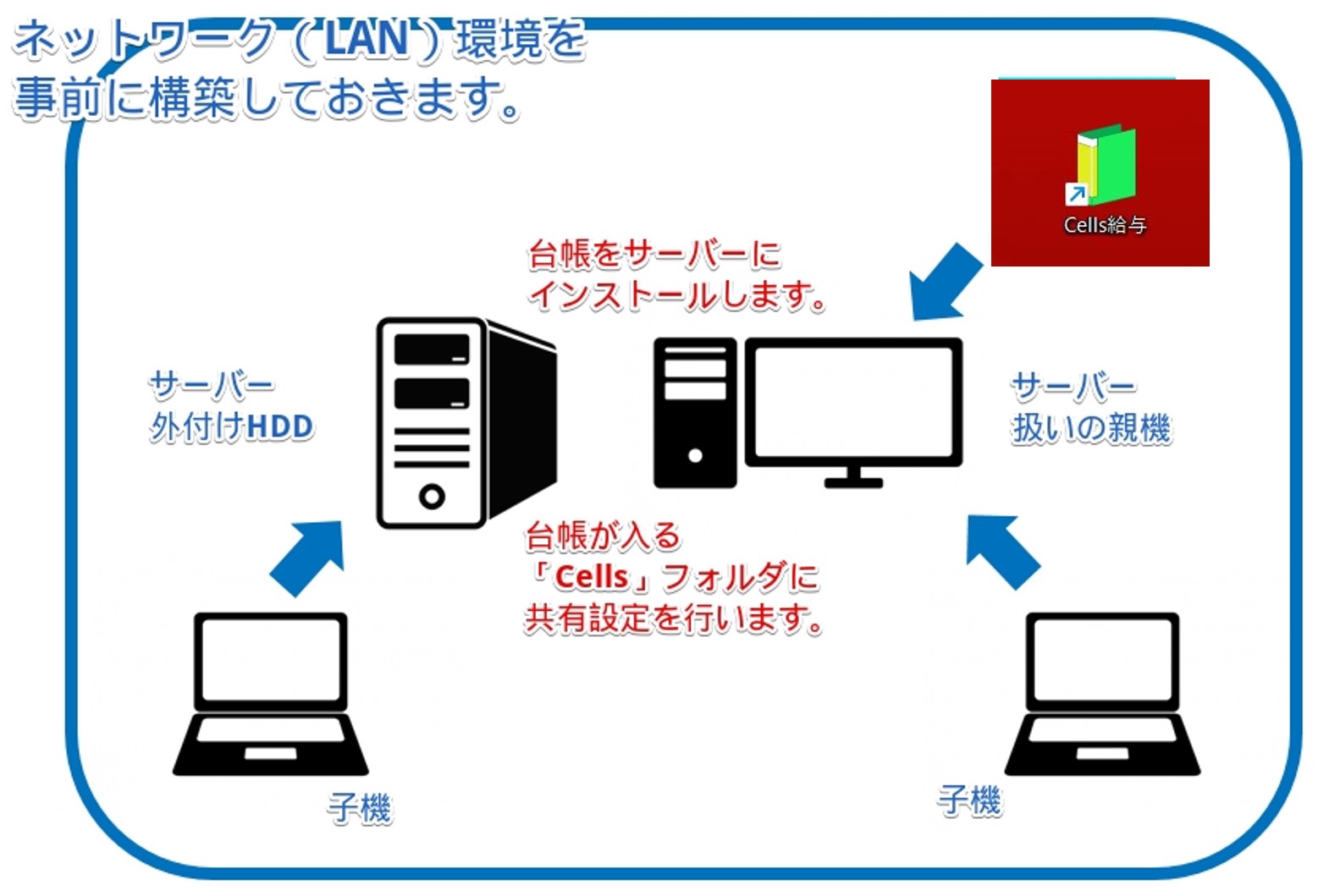 ネットワーク（LAN）環境を
事前に構築しておきます。

Cells給与

台帳をサーバーに
インストールします。

サーバー
外付けHDD

サーバー
扱いの親機

台帳が入る
「Cells」フォルダに
共有設定を行います。

子機

子機